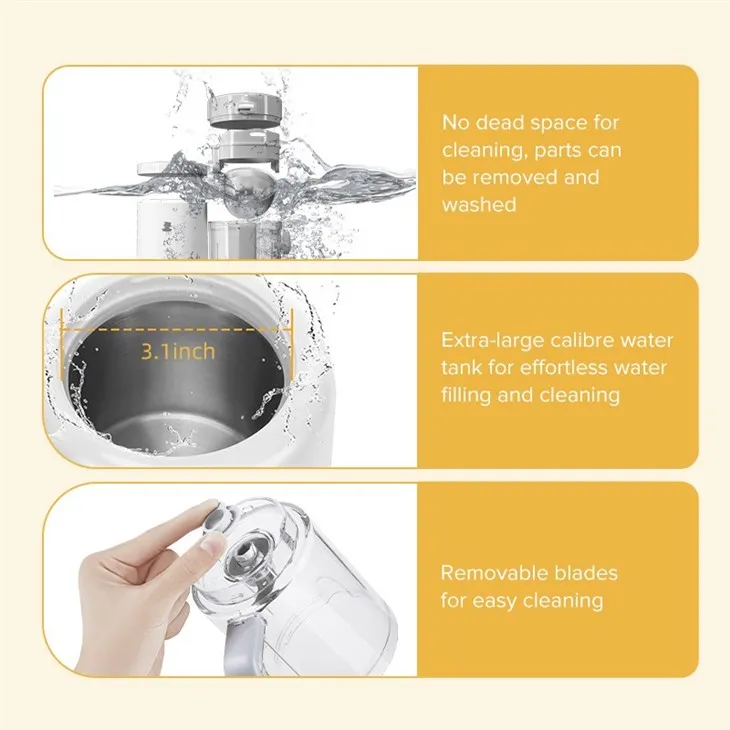 No dead space for cleaning, parts can be removed and washed

3.1inch

Extra-large calibre water tank for effortless water filling and cleaning

Removable blades for easy cleaning